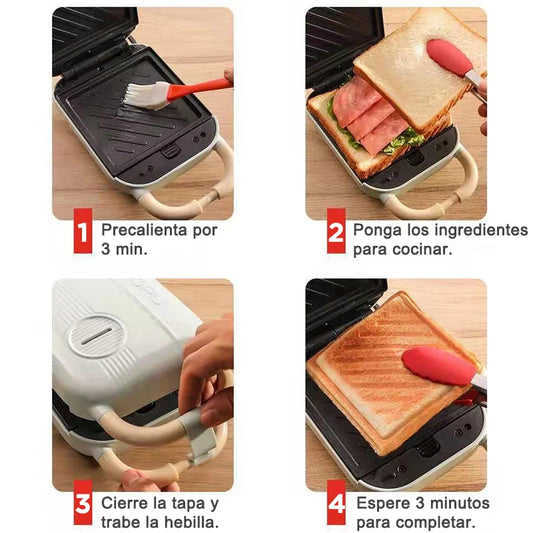 1 Precalienta por 3 min.

2 Ponga los ingredientes para cocinar.

3 Cierre la tapa y trabe la hebilla.

4 Espere 3 minutos para completar.