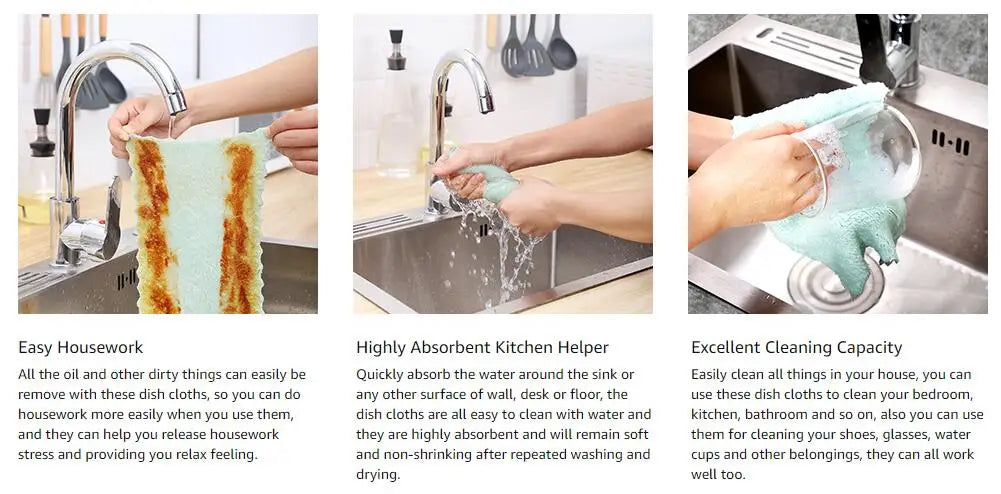 Easy Housework

All the oil and other dirty things can easily be remove with these dish cloths, so you can do housework more easily when you use them, and they can help you release housework stress and providing you relax feeling.

Highly Absorbent Kitchen Helper

Quickly absorb the water around the sink or any other surface of wall, desk or floor, the dish cloths are all easy to clean with water and they are highly absorbent and will remain soft and non-shrinking after repeated washing and drying.

Excellent Cleaning Capacity

Easily clean all things in your house, you can use these dish cloths to clean your bedroom, kitchen, bathroom and so on, also you can use them for cleaning your shoes, glasses, water cups and other belongings, they can all work well too.