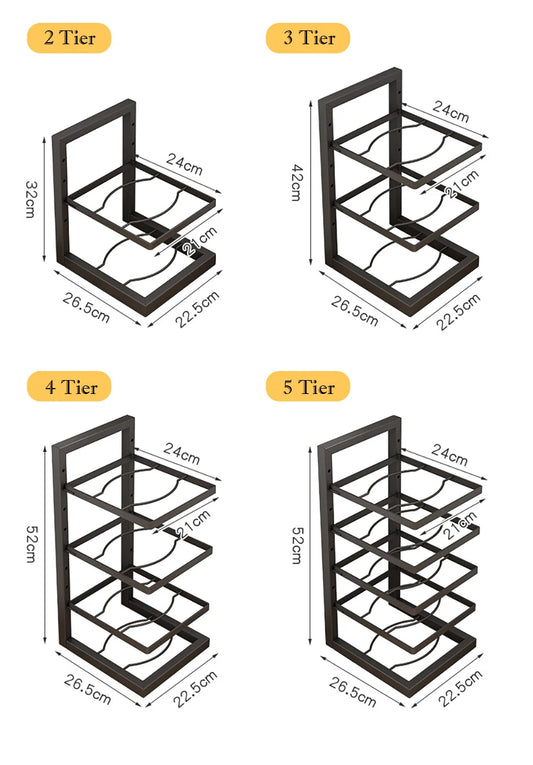 2 Tier

32cm

24cm

21cm

26.5cm

22.5cm

3 Tier

42cm

24cm

21cm

26.5cm

22.5cm

4 Tier

52cm

24cm

21cm

26.5cm

22.5cm

5 Tier

52cm

24cm

21cm

26.5cm

22.5cm