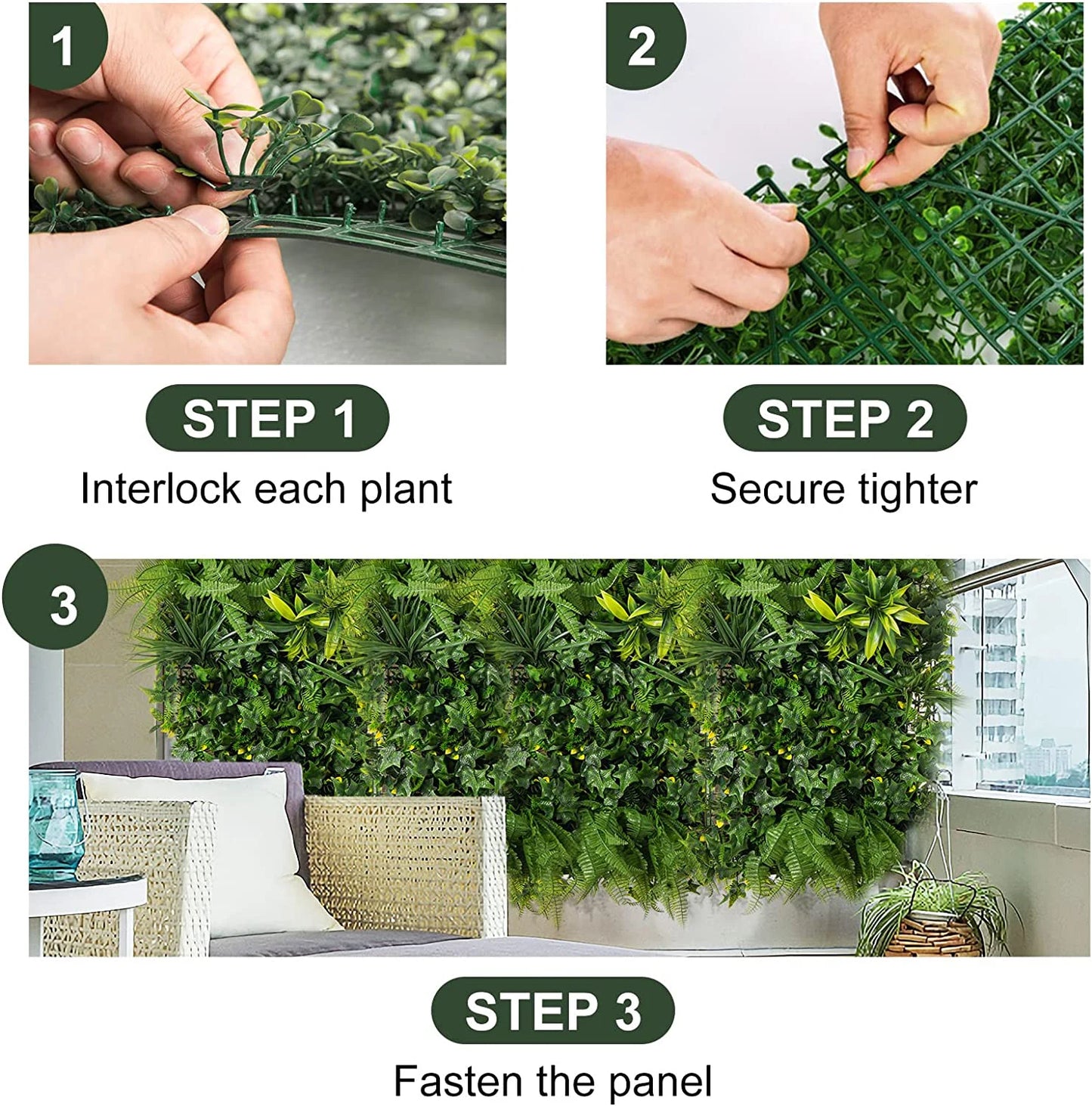 1

STEP 1
Interlock each plant

2

STEP 2
Secure tighter

3

STEP 3
Fasten the panel