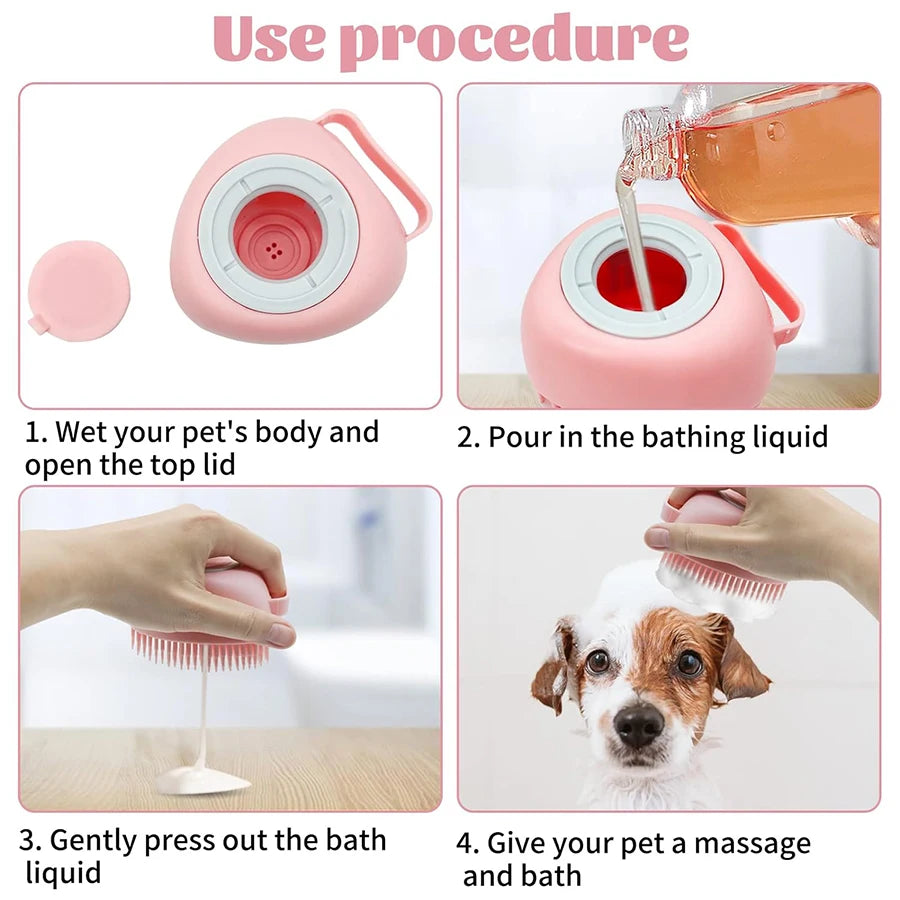 Use procedure

1. Wet your pet's body and open the top lid

2. Pour in the bathing liquid

3. Gently press out the bath liquid

4. Give your pet a massage and bath