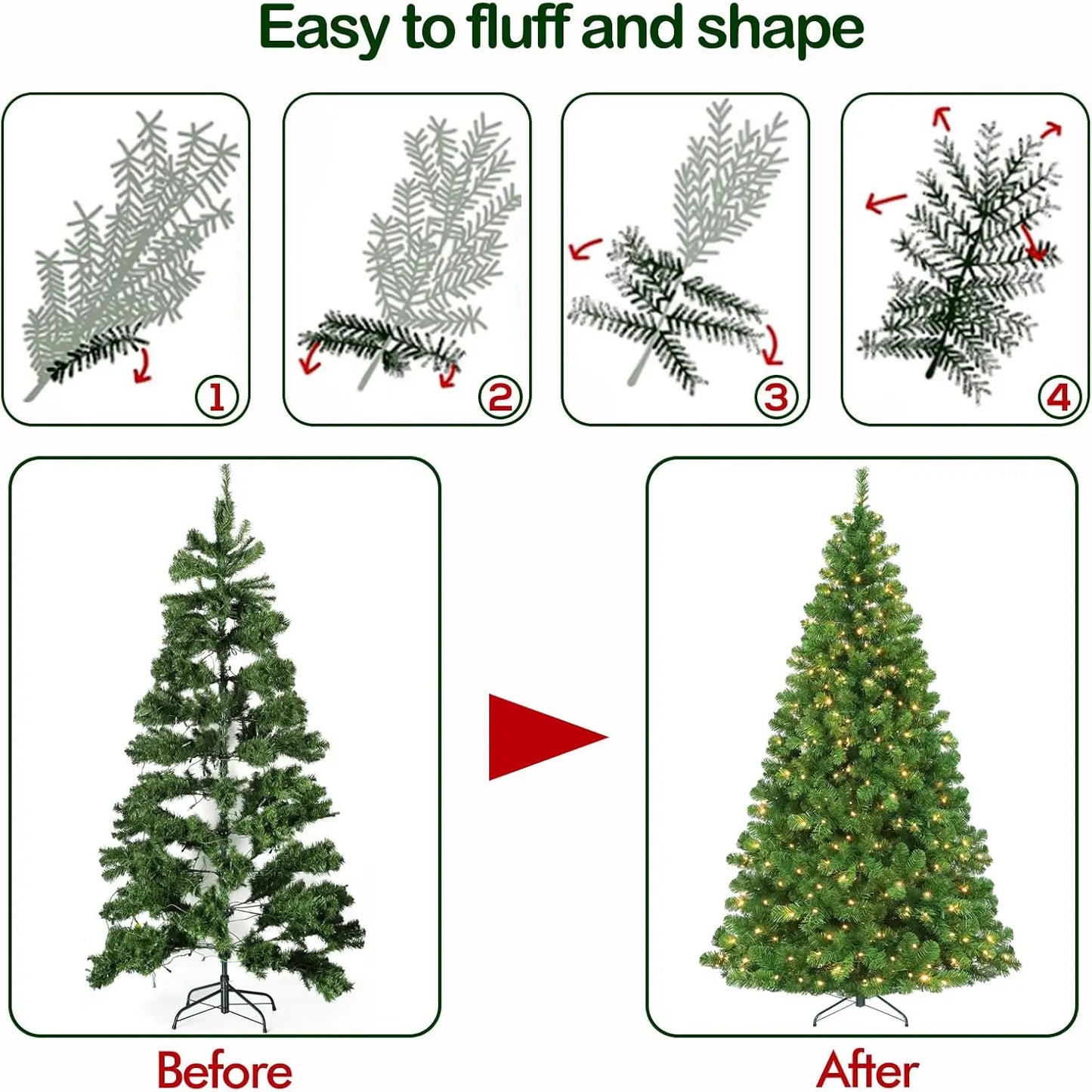 Easy to fluff and shape

1

2

3

4

Before

After