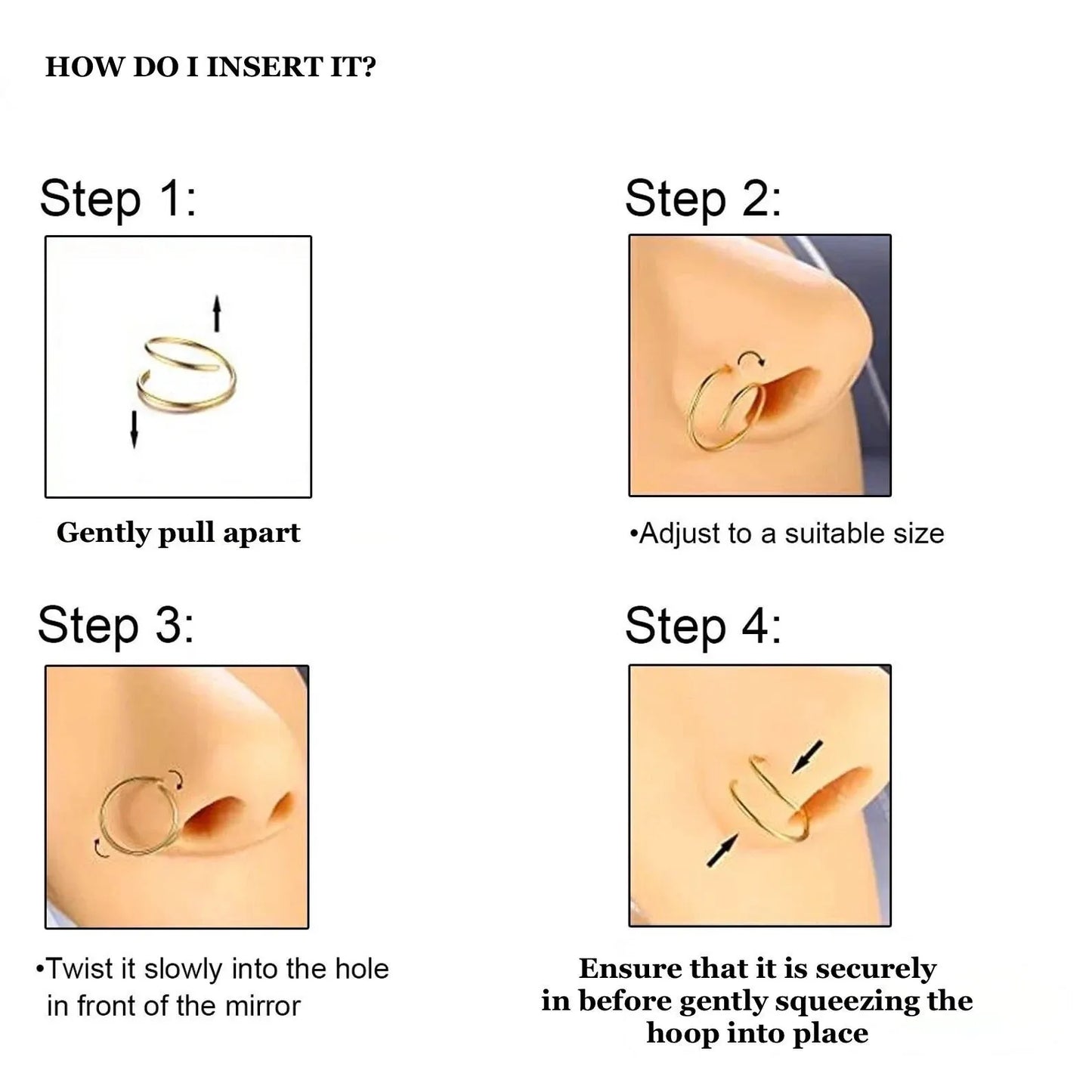 HOW DO I INSERT IT?

Step 1:

Gently pull apart

Step 2:

•Adjust to a suitable size

Step 3:

•Twist it slowly into the hole in front of the mirror

Step 4:

Ensure that it is securely in before gently squeezing the hoop into place