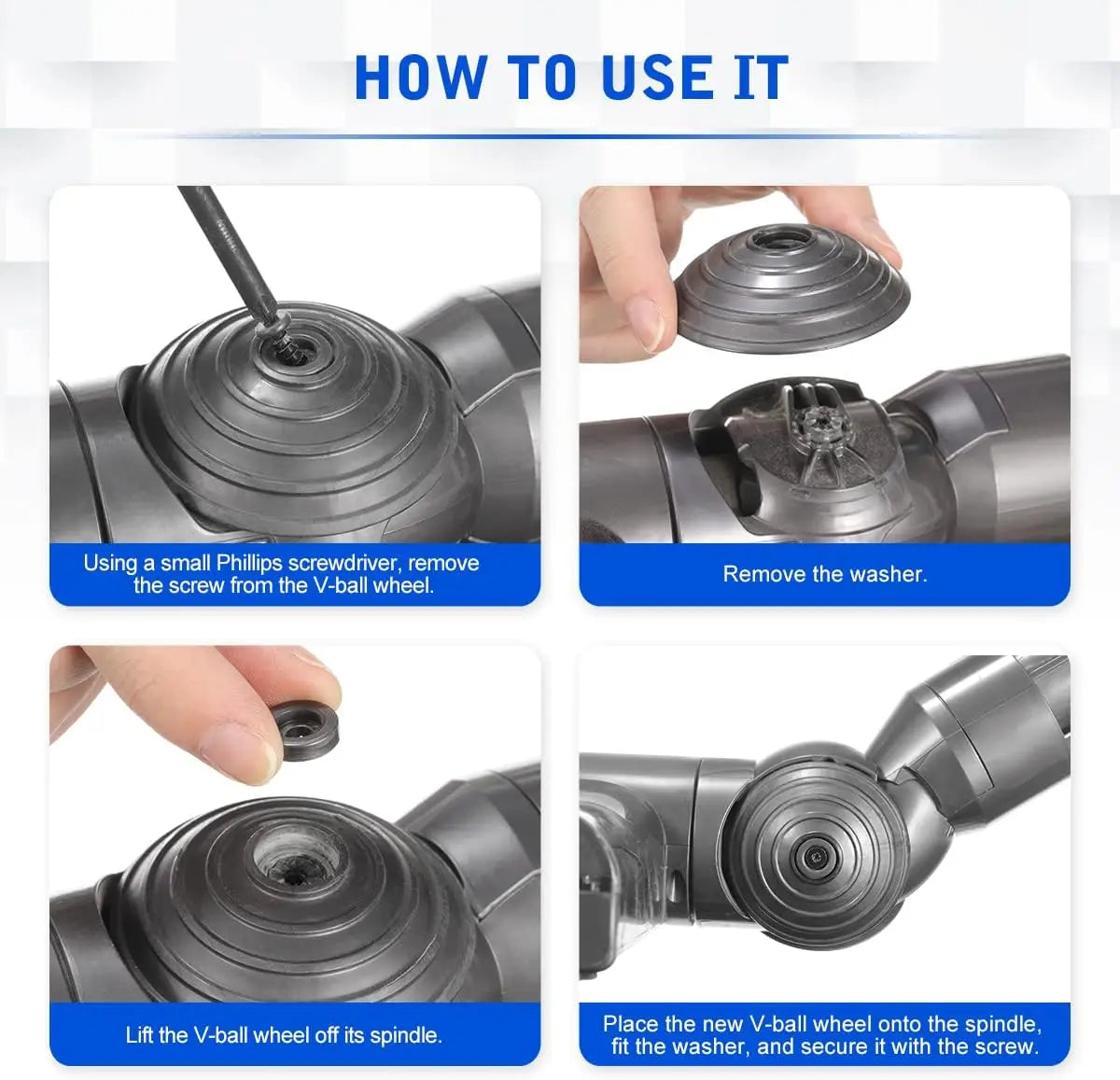 HOW TO USE IT

Using a small Phillips screwdriver, remove the screw from the V-ball wheel.

Remove the washer.

Lift the V-ball wheel off its spindle.

Place the new V-ball wheel onto the spindle, fit the washer, and secure it with the screw.