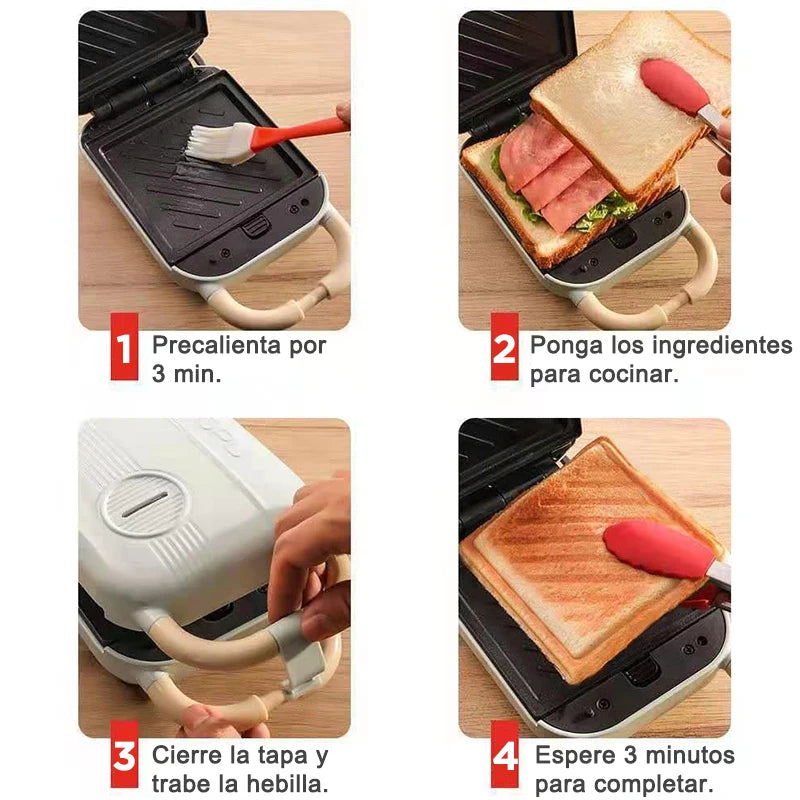 1 Precalienta por 3 min.

2 Ponga los ingredientes para cocinar.

3 Cierre la tapa y trabe la hebilla.

4 Espere 3 minutos para completar.