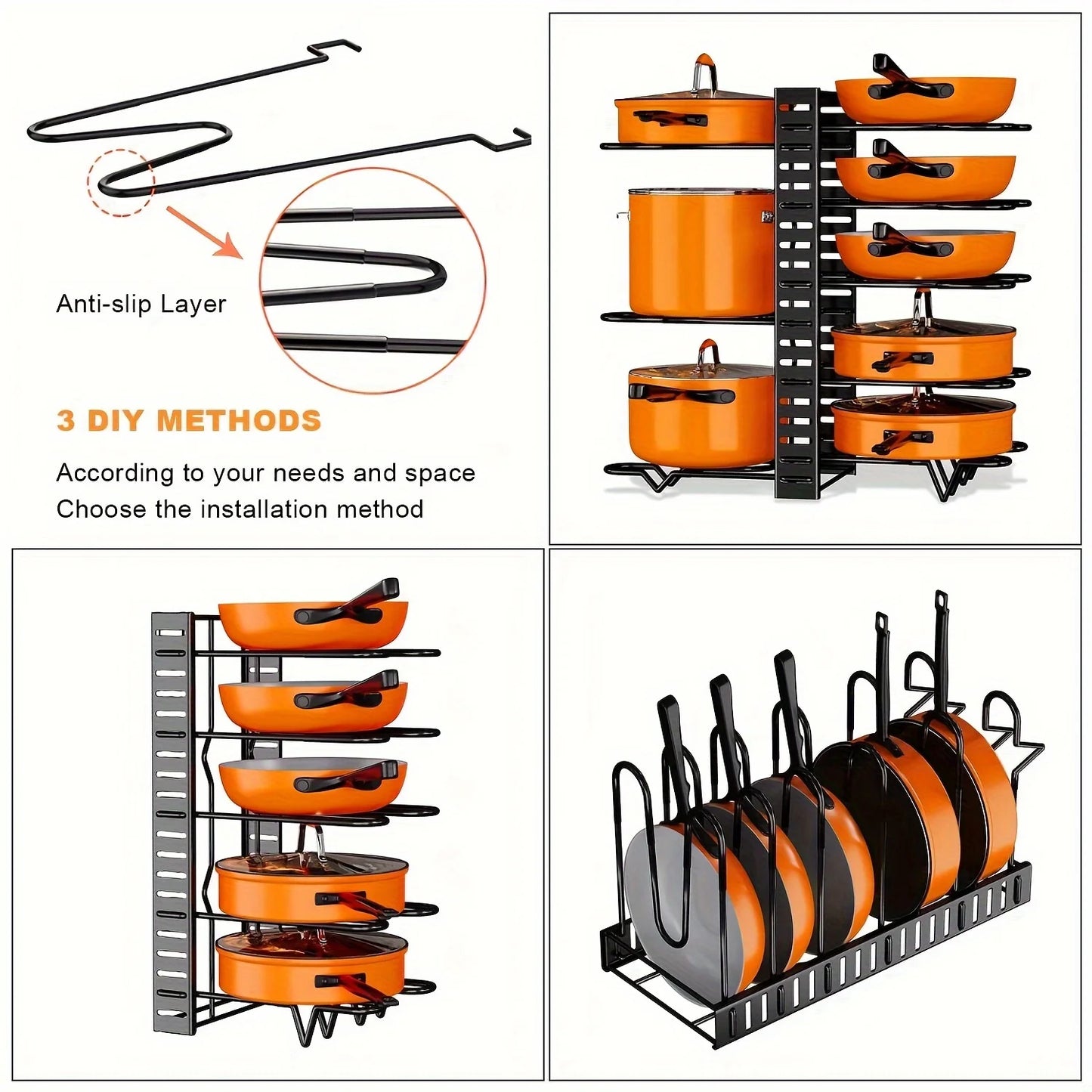 Anti-slip Layer

3 DIY METHODS

According to your needs and space
Choose the installation method