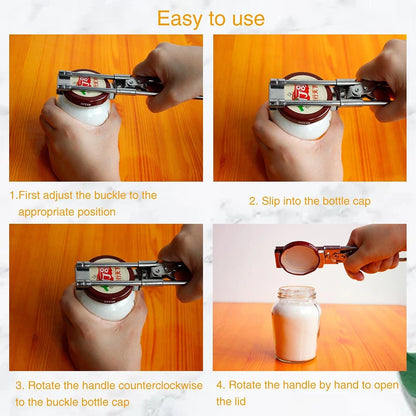 Easy to use

1.First adjust the buckle to the appropriate position

2. Slip into the bottle cap

3. Rotate the handle counterclockwise to the buckle bottle cap

4. Rotate the handle by hand to open the lid