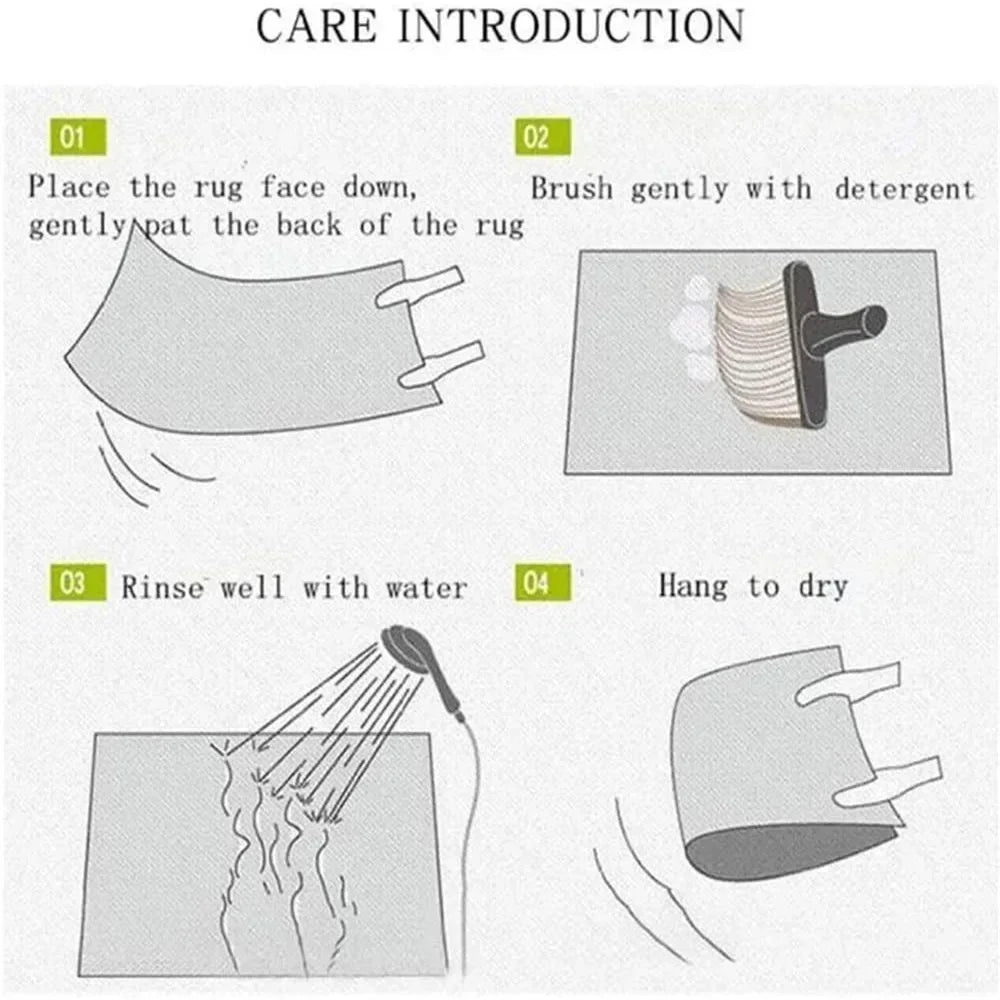 CARE INTRODUCTION

01 Place the rug face down, gently pat the back of the rug

02 Brush gently with detergent

03 Rinse well with water

04 Hang to dry