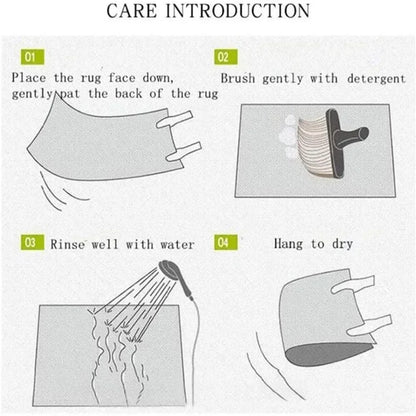 CARE INTRODUCTION

01
Place the rug face down, gently pat the back of the rug

02
Brush gently with detergent

03
Rinse well with water

04
Hang to dry