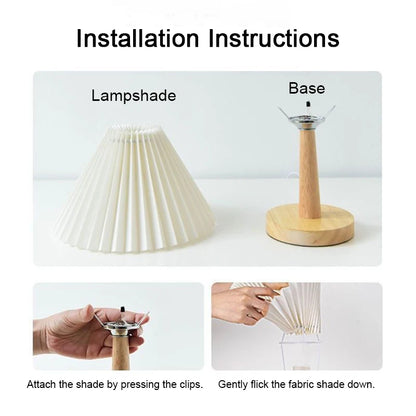 Installation Instructions

Lampshade

Base

Attach the shade by pressing the clips.

Gently flick the fabric shade down.