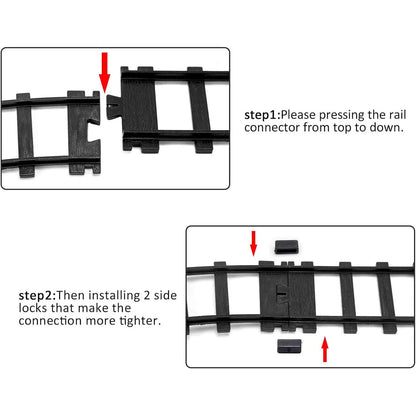 step1:Please pressing the rail connector from top to down.

step2:Then installing 2 side locks that make the connection more tighter.