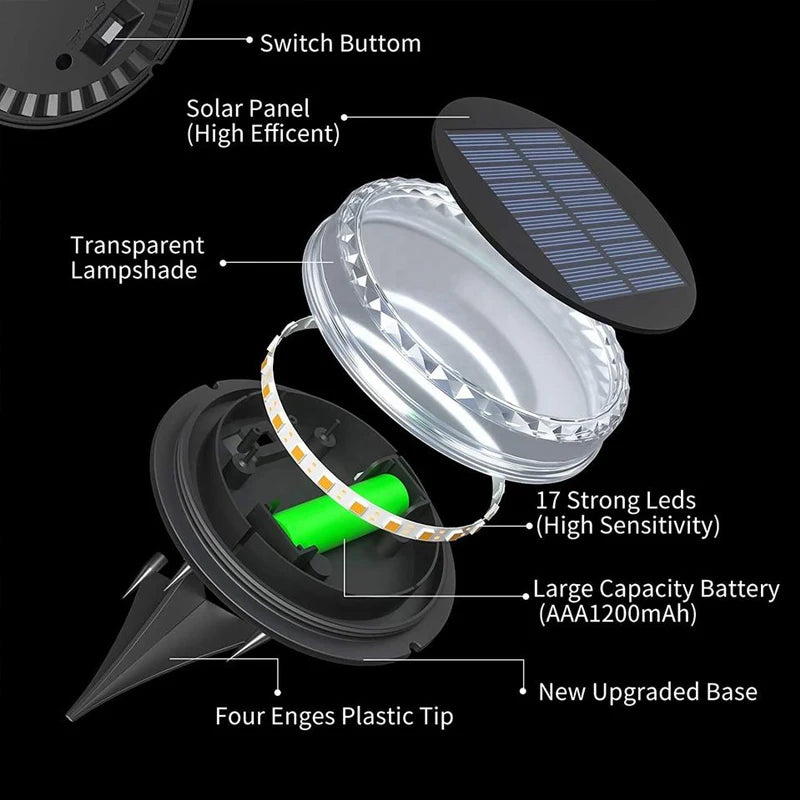 Switch Buttom

Solar Panel
(High Efficent)

Transparent
Lampshade

17 Strong Leds
(High Sensitivity)

Large Capacity Battery
(AAA1200mAh)

New Upgraded Base

Four Enges Plastic Tip