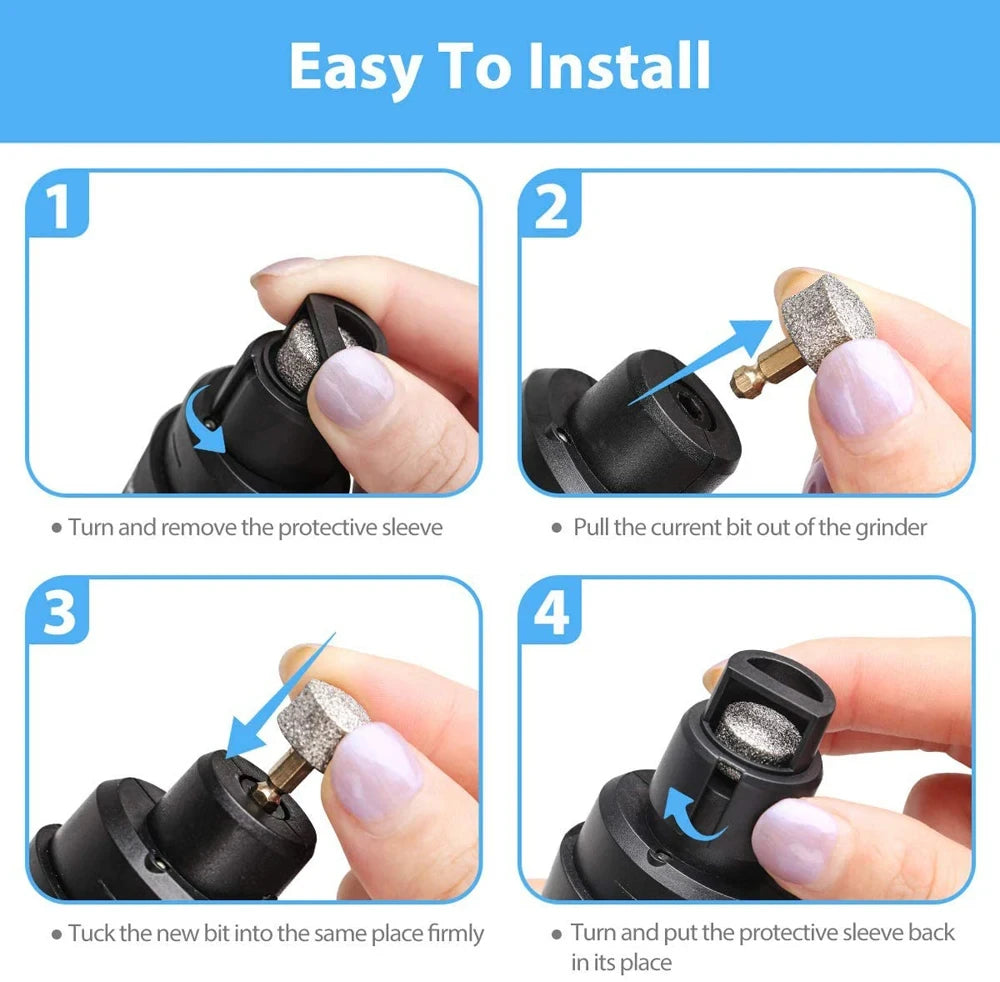 Easy To Install

1

• Turn and remove the protective sleeve

2

• Pull the current bit out of the grinder

3

• Tuck the new bit into the same place firmly

4

• Turn and put the protective sleeve back in its place