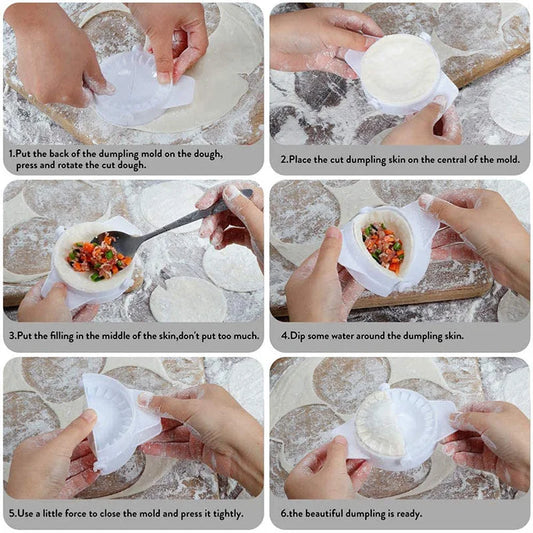 1.Put the back of the dumpling mold on the dough, press and rotate the cut dough.

2.Place the cut dumpling skin on the central of the mold.

3.Put the filling in the middle of the skin,don't put too much.

4.Dip some water around the dumpling skin.

5.Use a little force to close the mold and press it tightly.

6.the beautiful dumpling is ready.