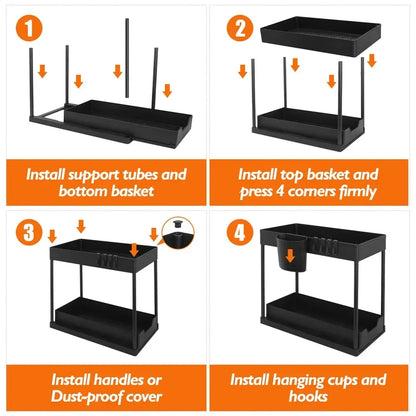 1

Install support tubes and bottom basket

2

Install top basket and press 4 corners firmly

3

Install handles or Dust-proof cover

4

Install hanging cups and hooks