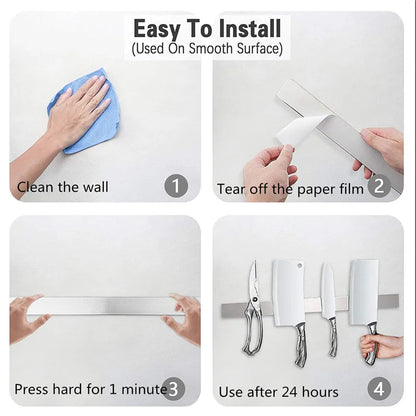 Easy To Install
(Used On Smooth Surface)

Clean the wall 1

Tear off the paper film 2

Press hard for 1 minute 3

Use after 24 hours 4