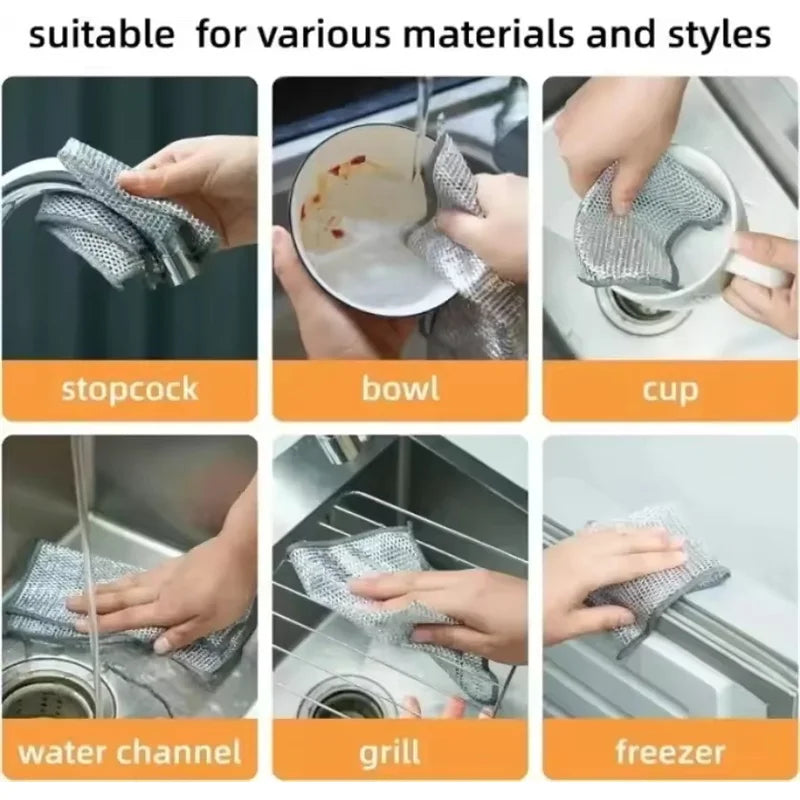 suitable for various materials and styles

stopcock

bowl

cup

water channel

grill

freezer