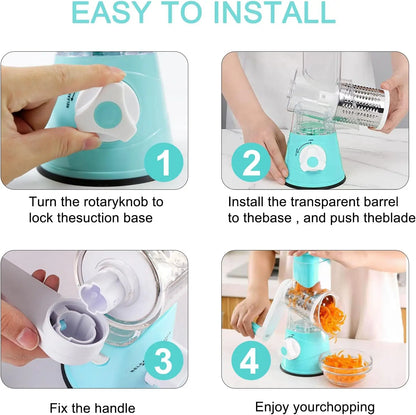 EASY TO INSTALL

1

Turn the rotaryknob to lock thesuction base

2

Install the transparent barrel to thebase , and push theblade

3

Fix the handle

4

Enjoy yourchopping