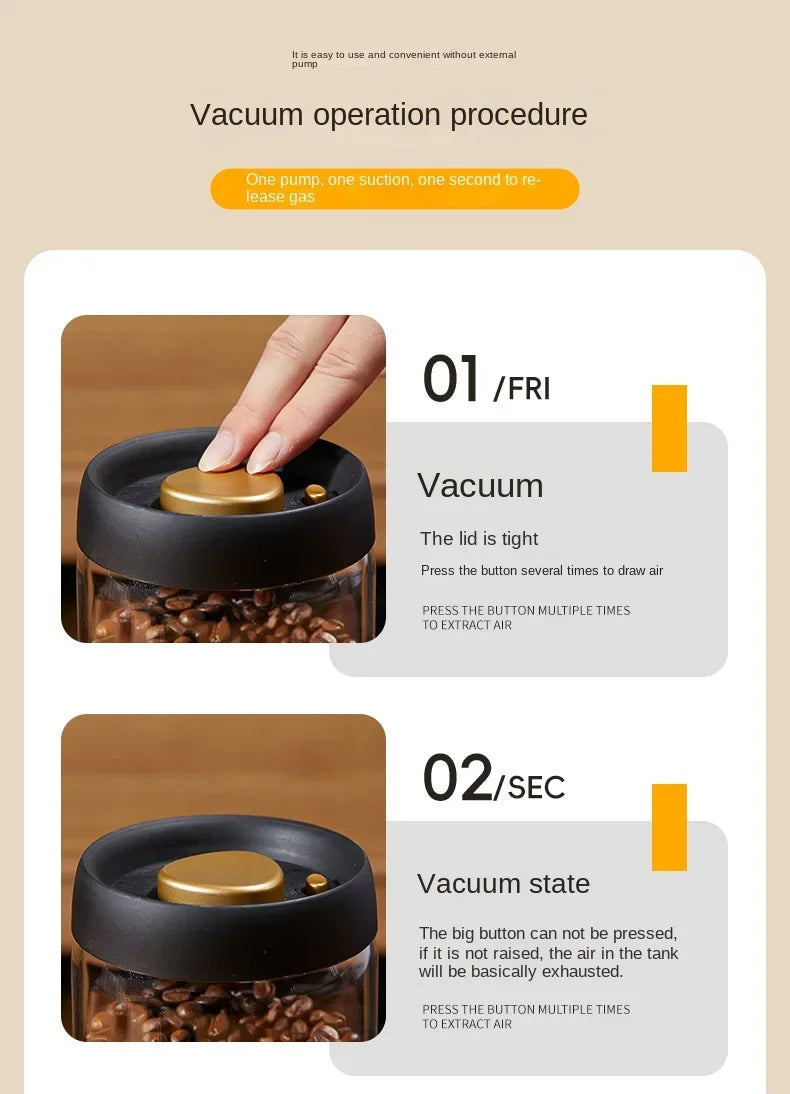 It is easy to use and convenient without external pump

Vacuum operation procedure

One pump, one suction, one second to release gas

01 /FRI

Vacuum

The lid is tight

Press the button several times to draw air

PRESS THE BUTTON MULTIPLE TIMES TO EXTRACT AIR

02/SEC

Vacuum state

The big button can not be pressed, if it is not raised, the air in the tank will be basically exhausted.

PRESS THE BUTTON MULTIPLE TIMES TO EXTRACT AIR