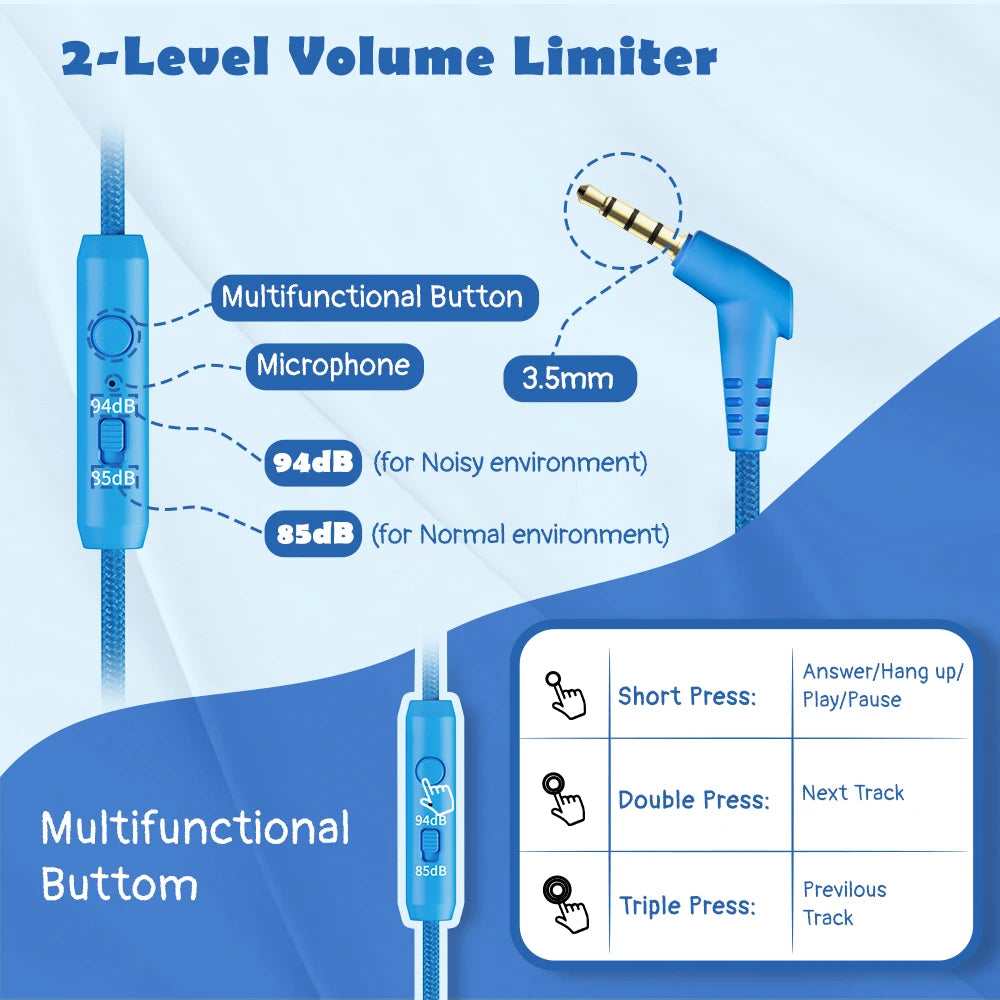 2-Level Volume Limiter

Multifunctional Button

Microphone

3.5mm

94dB

85dB

94dB (for Noisy environment)

85dB (for Normal environment)

Multifunctional Buttom

94dB

85dB

| | | |
|---|---|---|
| | Short Press: | Answer/Hang up/ Play/Pause |
| | Double Press: | Next Track |
| | Triple Press: | Previlous Track |