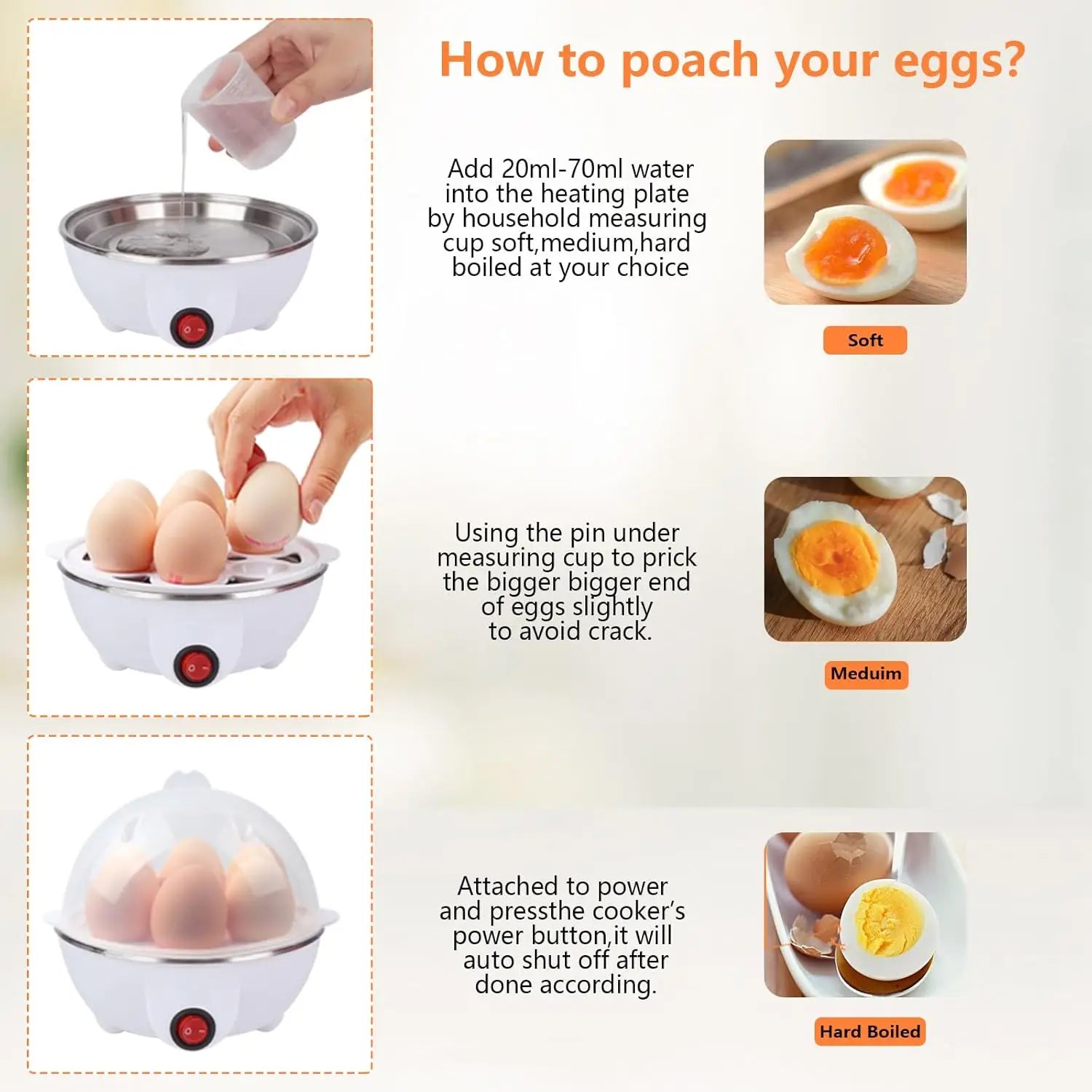 How to poach your eggs?

Add 20ml-70ml water into the heating plate by household measuring cup soft,medium,hard boiled at your choice

Soft

Using the pin under measuring cup to prick the bigger bigger end of eggs slightly to avoid crack.

Meduim

Attached to power and pressthe cooker's power button,it will auto shut off after done according.

Hard Boiled